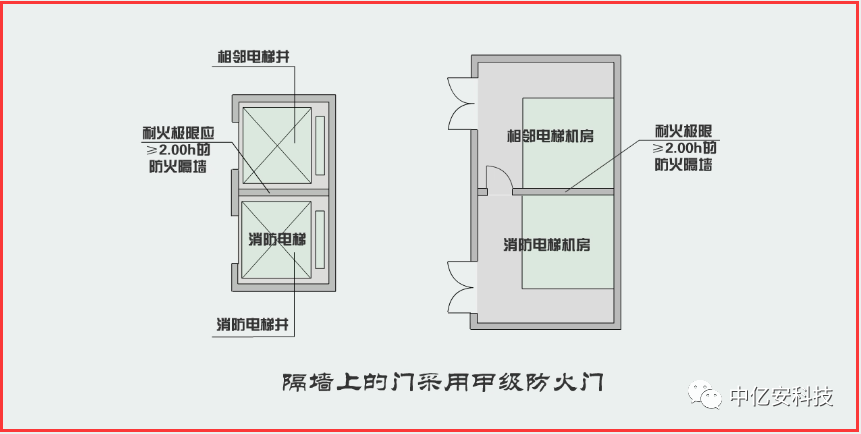 相邻电梯井

耐火极限应 ≥2.00h的 防火隔墙

消防电梯

消防电梯井

相邻电梯机房

耐火极限 ≥2.00h的 防火隔墙

消防电梯机房

隔墙上的门采用甲级防火门

中亿安科技